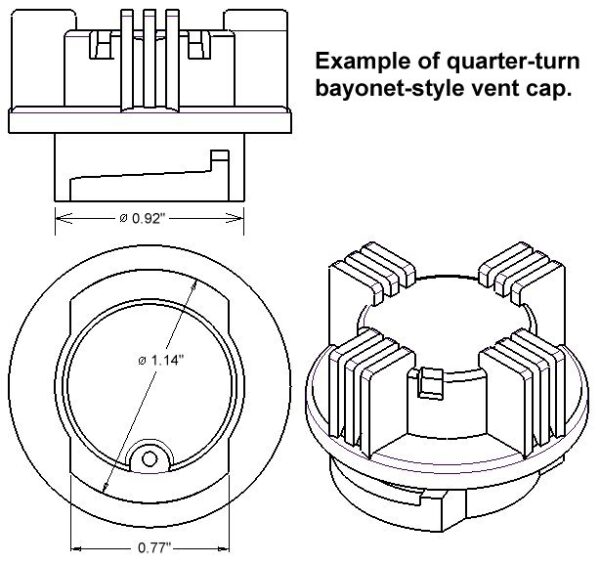 Example of quarter-turn bayonet-style vent cap.

ø 0.92"

ø 1.14"

0.77"